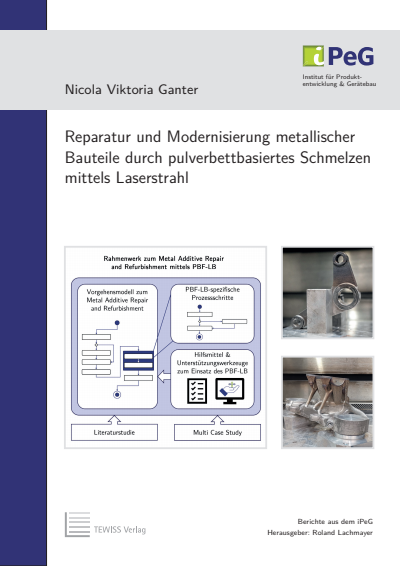 iPeG
Institut für Produktentwicklung & Gerätebau

Nicola Viktoria Ganter

Reparatur und Modernisierung metallischer Bauteile durch pulverbettbasiertes Schmelzen mittels Laserstrahl

Rahmenwerk zum Metal Additive Repair and Refurbishment mittels PBF-LB

Vorgehensmodell zum Metal Additive Repair and Refurbishment

PBF-LB-spezifische Prozessschritte

Hilfsmittel & Unterstützungswerkzeuge zum Einsatz des PBF-LB

Literaturstudie

Multi Case Study

TEWISS Verlag

Berichte aus dem iPeG
Herausgeber: Roland Lachmayer