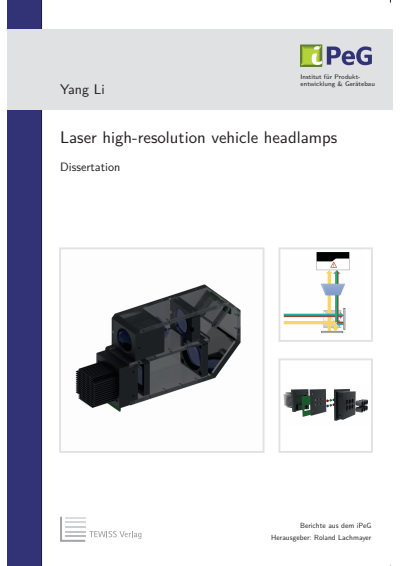 iPeG
Institut für Produktentwicklung & Gerätebau

Yang Li

Laser high-resolution vehicle headlamps

Dissertation

TEWISS Verlag

Berichte aus dem iPeG
Herausgeber: Roland Lachmayer